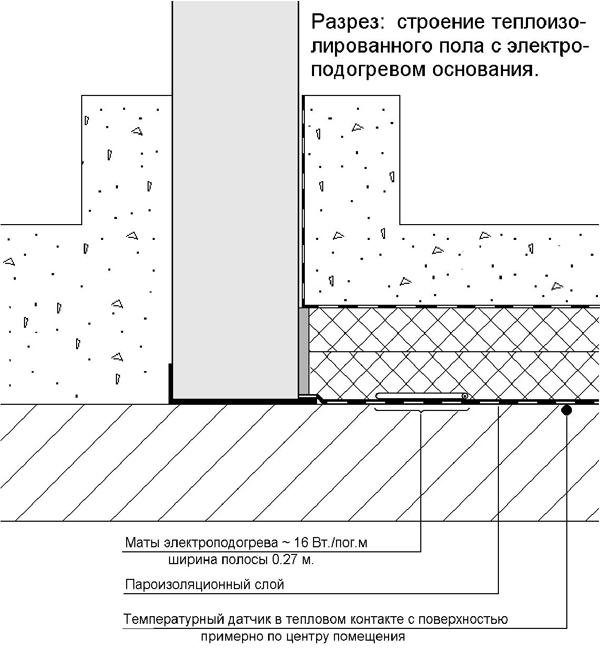 Разрез: строение теплоизолированного пола с электроподогревом основания.

Маты электроподогрева ~ 16 Вт./пог.м
ширина полосы 0.27 м.

Пароизоляционный слой

Температурный датчик в тепловом контакте с поверхностью
примерно по центру помещения