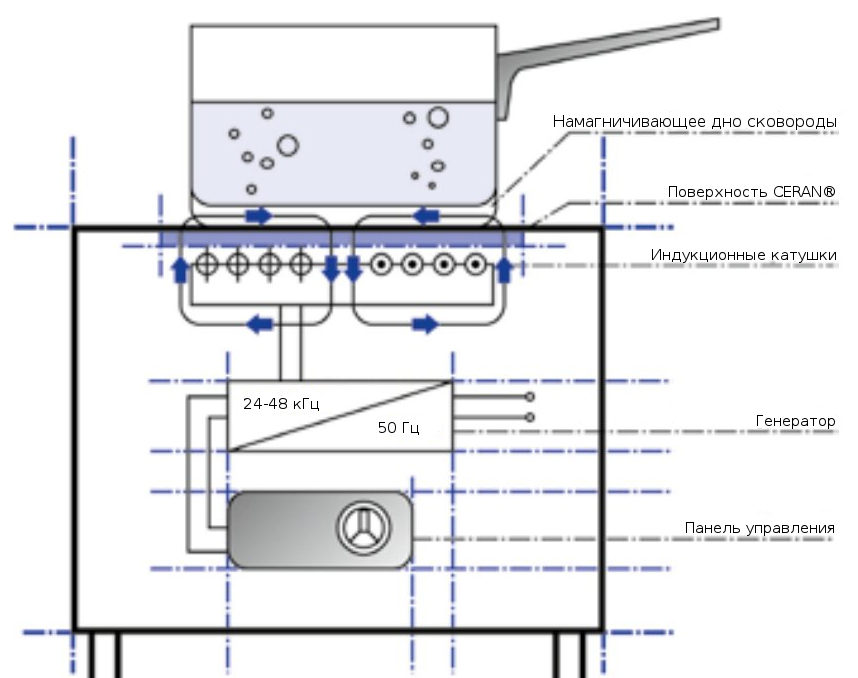 Намагничивающее дно сковороды

Поверхность CERAN®

Индукционные катушки

24-48 кГц

50 Гц

Генератор

Панель управления