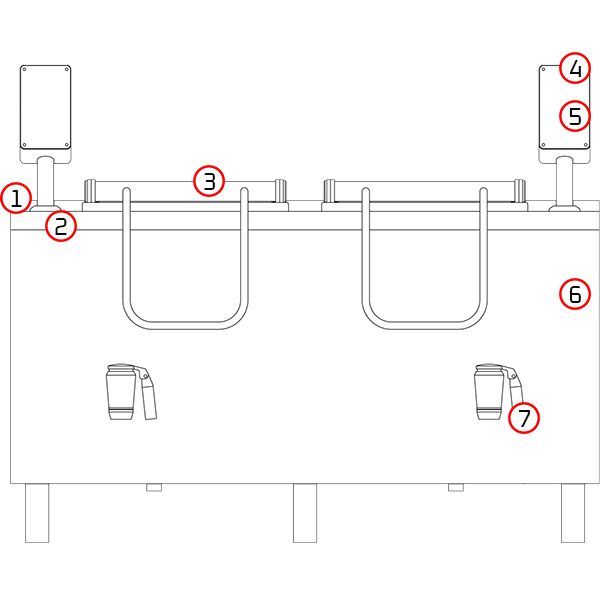 1
2
3
4
5
6
7