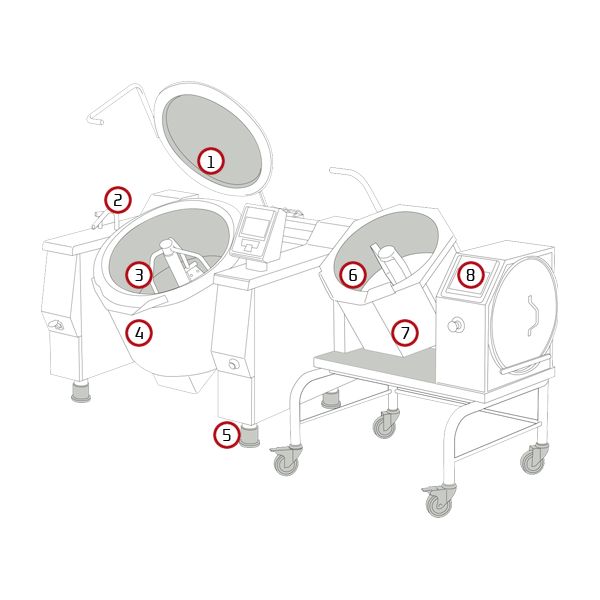 1
2
3
4
5
6
7
8