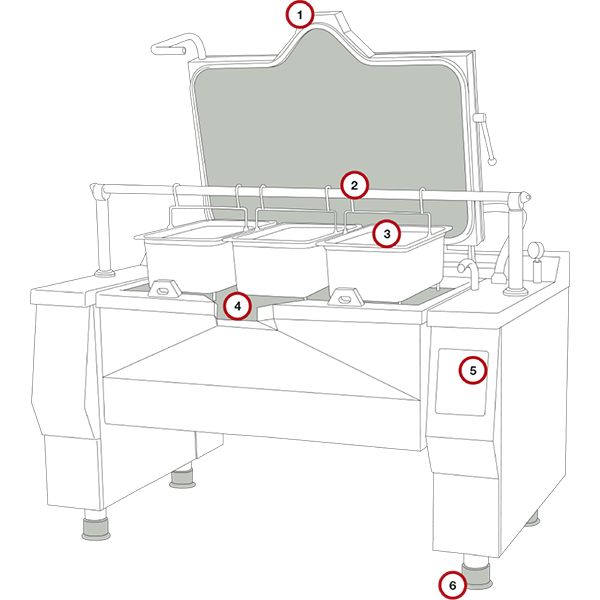 1
2
3
4
5
6