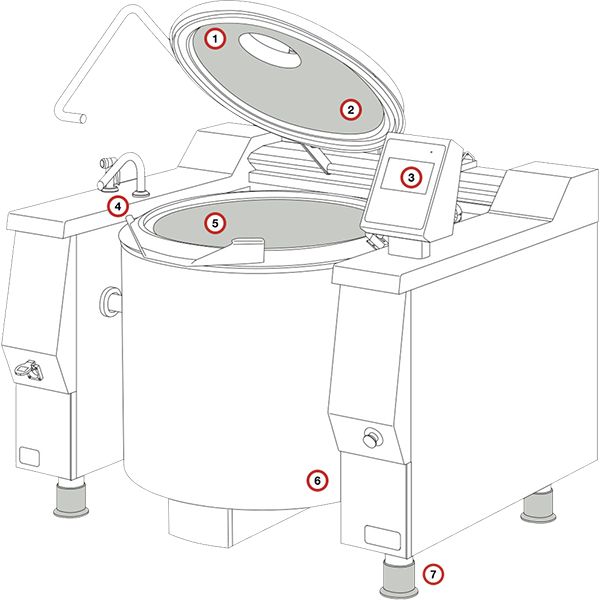 1
2
3
4
5
6
7