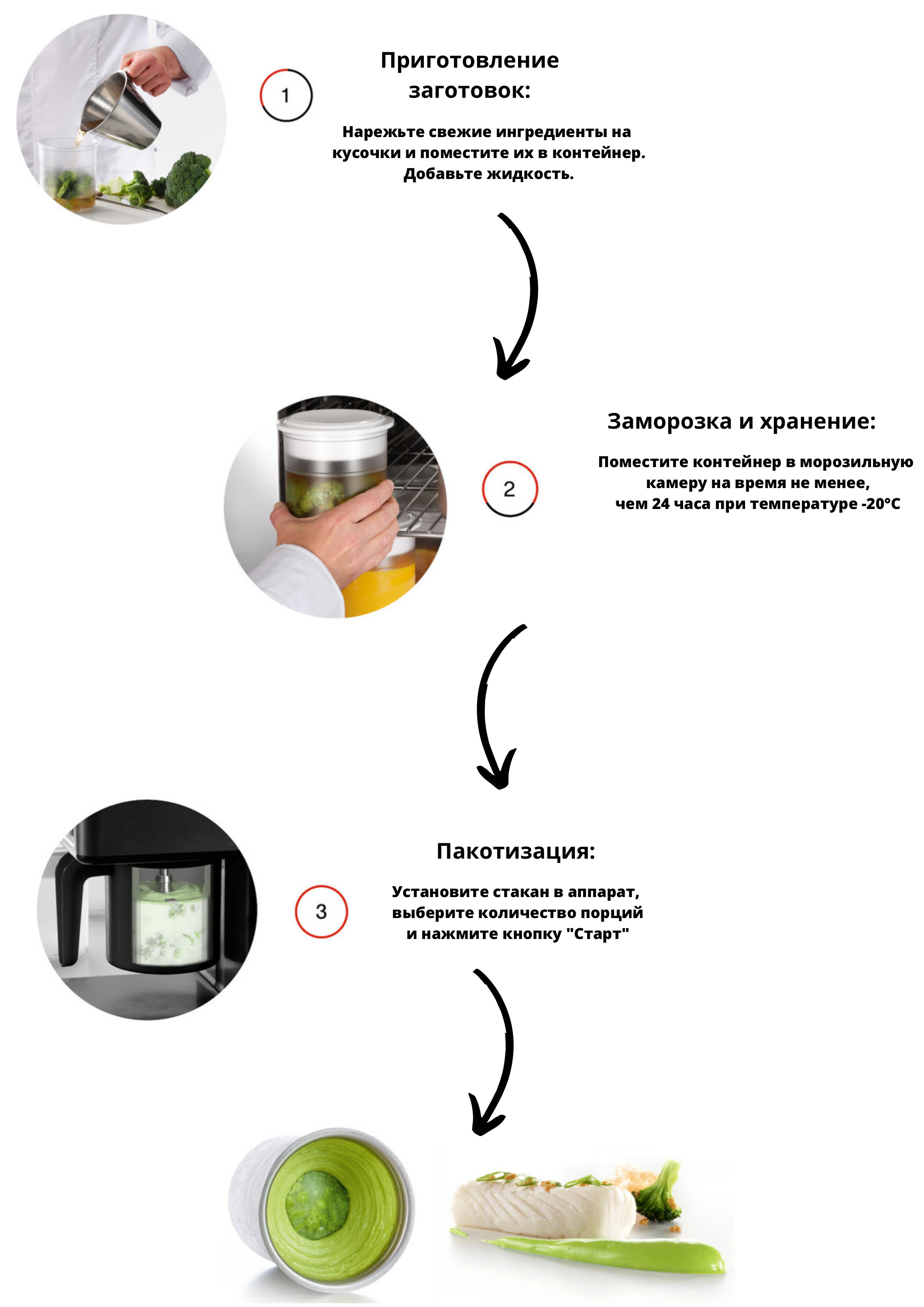 1

Приготовление заготовок:

Нарежьте свежие ингредиенты на кусочки и поместите их в контейнер. Добавьте жидкость.

2

Заморозка и хранение:

Поместите контейнер в морозильную камеру на время не менее, чем 24 часа при температуре -20°C

3

Пакотизация:

Установите стакан в аппарат, выберите количество порций и нажмите кнопку "Старт"